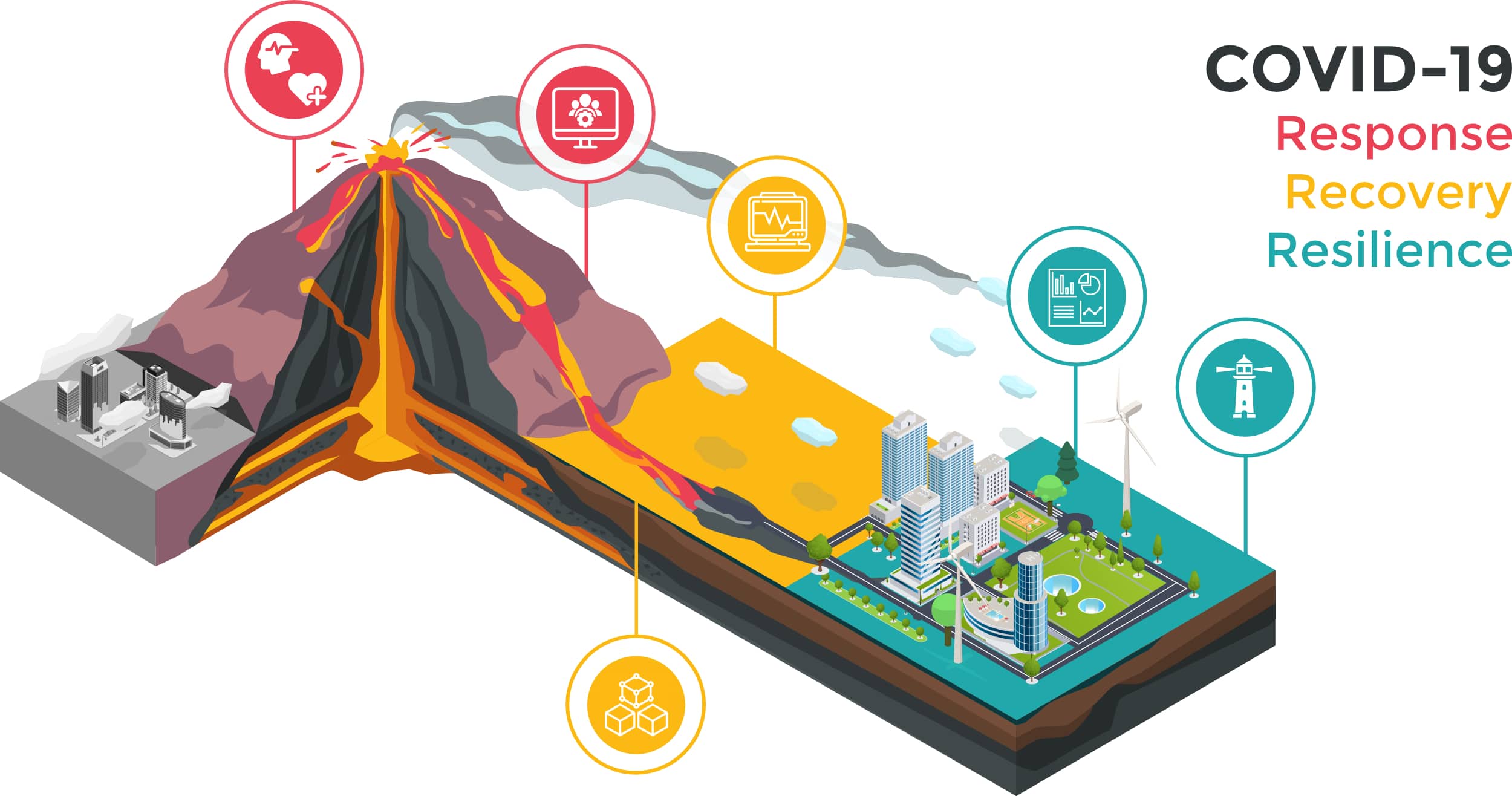 COVID-19
Response
Recovery
Resilience